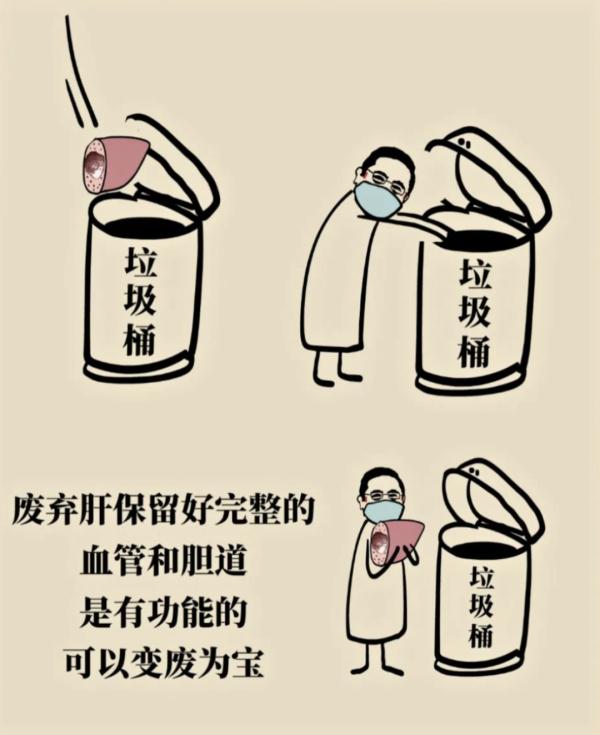 垃圾桶

垃圾桶

废弃肝保留好完整的
血管和胆道
是有功能的
可以变废为宝

垃圾桶