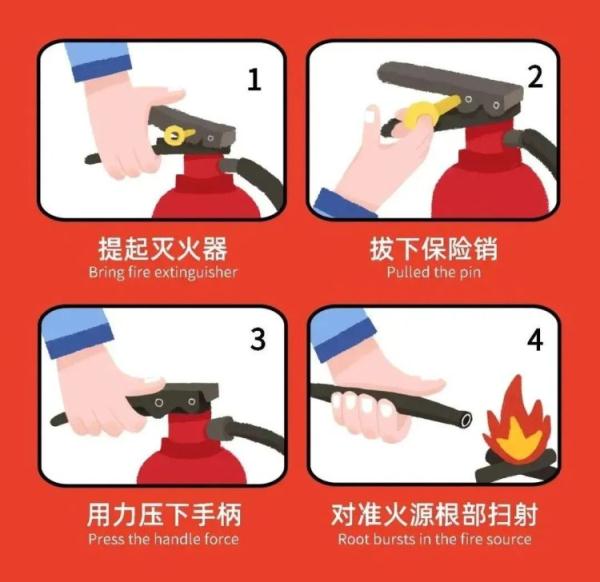 1

提起灭火器
Bring fire extinguisher

2

拔下保险销
Pulled the pin

3

用力压下手柄
Press the handle force

4

对准火源根部扫射
Root bursts in the fire source