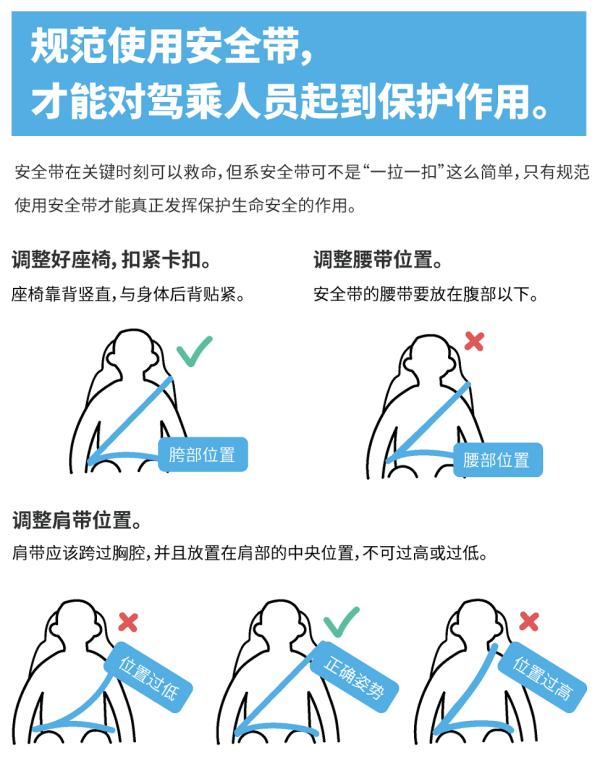 规范使用安全带，
才能对驾乘人员起到保护作用。

安全带在关键时刻可以救命，但系安全带可不是“一拉一扣”这么简单，只有规范使用安全带才能真正发挥保护生命安全的作用。

调整好座椅，扣紧卡扣。
座椅靠背竖直，与身体后背贴紧。

胯部位置

调整腰带位置。
安全带的腰带要放在腹部以下。

腰部位置

调整肩带位置。
肩带应该跨过胸腔，并且放置在肩部的中央位置，不可过高或过低。

位置过低

正确姿势

位置过高