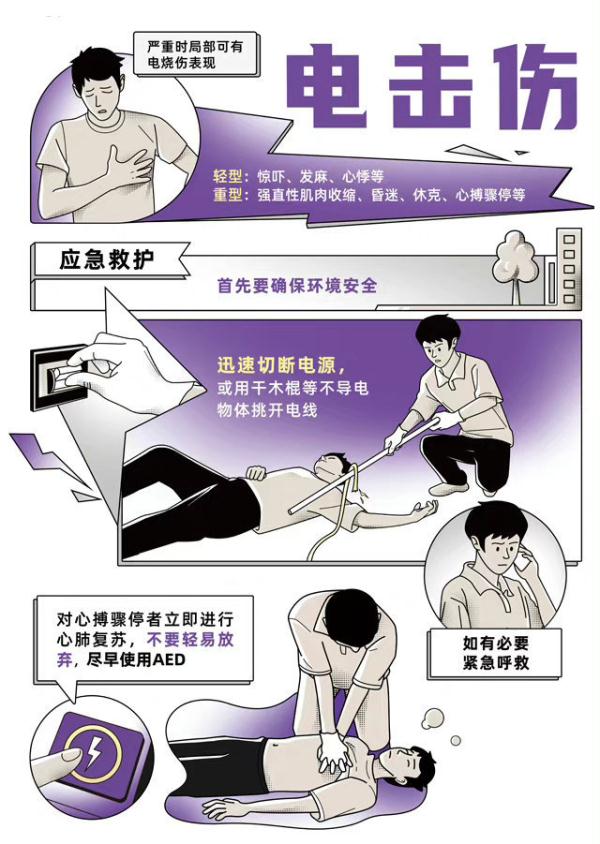 严重时局部可有电烧伤表现

电击伤

轻型：惊吓、发麻、心悸等
重型：强直性肌肉收缩、昏迷、休克、心搏骤停等

应急救护

首先要确保环境安全

迅速切断电源，或用干木棍等不导电物体挑开电线

如有必要紧急呼救

对心搏骤停者立即进行心肺复苏，不要轻易放弃，尽早使用AED