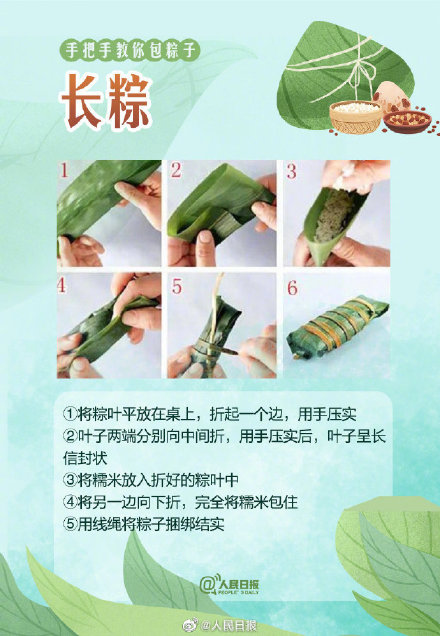 手把手教你包粽子

长粽

1

2

3

4

5

6

①将粽叶平放在桌上，折起一个边，用手压实
②叶子两端分别向中间折，用手压实后，叶子呈长信封状
③将糯米放入折好的粽叶中
④将另一边向下折，完全将糯米包住
⑤用线绳将粽子捆绑结实

@人民日报 PEOPLE'S DAILY

@人民日报