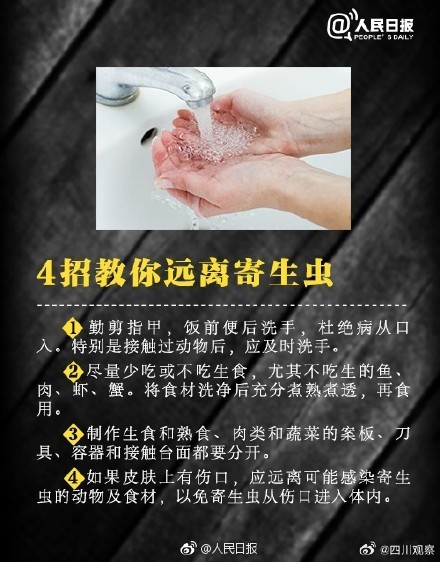 @人民日报
PEOPLE'S DAILY

4招教你远离寄生虫

1 勤剪指甲，饭前便后洗手，杜绝病从口入。特别是接触过动物后，应及时洗手。

2 尽量少吃或不吃生食，尤其不吃生的鱼、肉、虾、蟹。将食材洗净后充分煮熟煮透，再食用。

3 制作生食和熟食、肉类和蔬菜的案板、刀具、容器和接触台面都要分开。

4 如果皮肤上有伤口，应远离可能感染寄生虫的动物及食材，以免寄生虫从伤口进入体内。

@人民日报 @四川观察