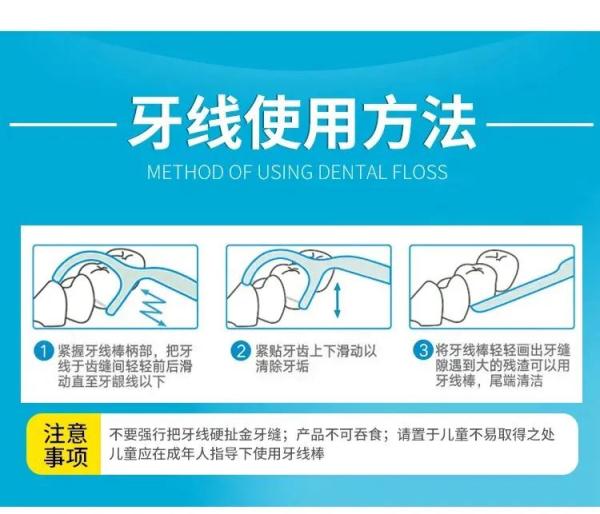 牙线使用方法

METHOD OF USING DENTAL FLOSS

1 紧握牙线棒柄部，把牙线于齿缝间轻轻前后滑动直至牙龈线以下

2 紧贴牙齿上下滑动以清除牙垢

3 将牙线棒轻轻画出牙缝隙遇到大的残渣可以用牙线棒，尾端清洁

注意事项

不要强行把牙线硬扯金牙缝；产品不可吞食；请置于儿童不易取得之处
儿童应在成年人指导下使用牙线棒