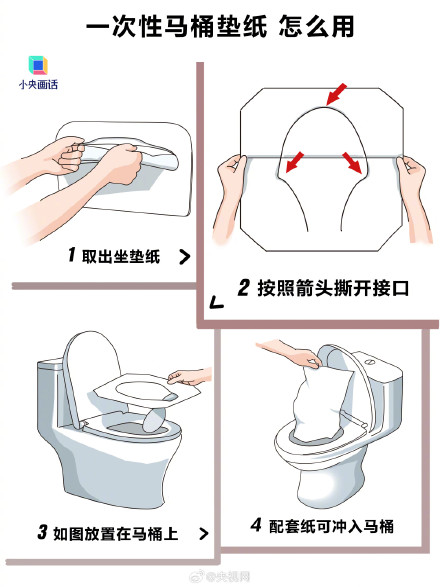 一次性马桶垫纸 怎么用

小央画话

1 取出坐垫纸 >

2 按照箭头撕开接口

3 如图放置在马桶上 >

4 配套纸可冲入马桶

@央视网