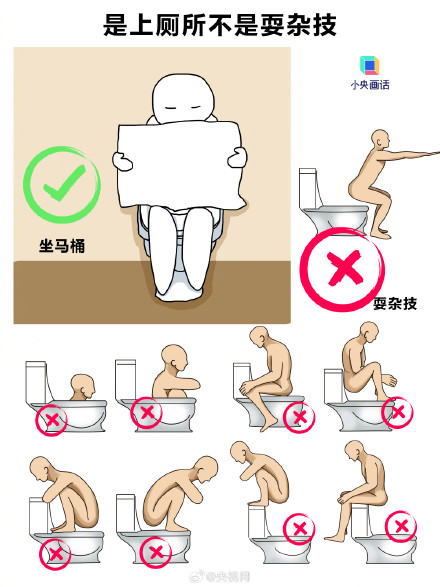 是上厕所不是耍杂技

小央画话

坐马桶

耍杂技

@央视网