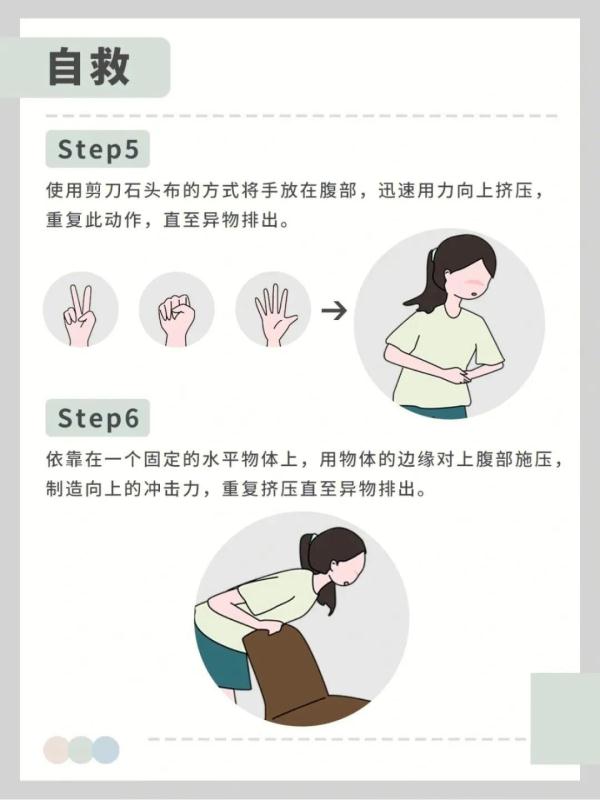 自救

Step5

使用剪刀石头布的方式将手放在腹部，迅速用力向上挤压，重复此动作，直至异物排出。

Step6

依靠在一个固定的水平物体上，用物体的边缘对上腹部施压，制造向上的冲击力，重复挤压直至异物排出。