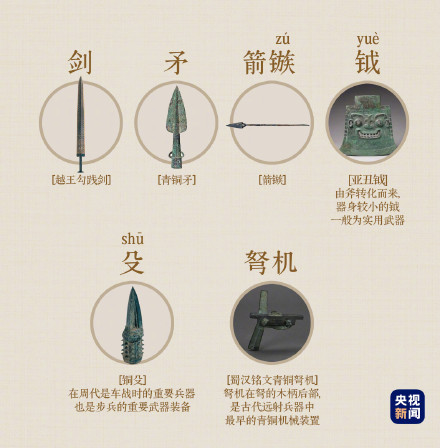 剑

[越王勾践剑]

矛

[青铜矛]

zú
箭镞

[箭镞]

yuè
钺

[亚丑钺]
由斧转化而来,
器身较小的钺
一般为实用武器

shū
殳

[铜殳]
在周代是车战时的重要兵器
也是步兵的重要武器装备

弩机

[蜀汉铭文青铜弩机]
弩机在弩的木柄后部,
是古代远射兵器中
最早的青铜机械装置

央视
新闻