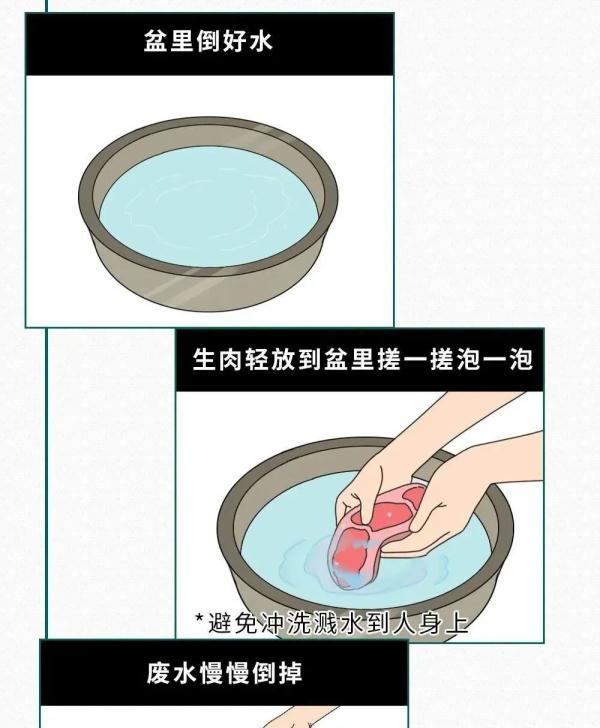 盆里倒好水

生肉轻放到盆里搓一搓泡一泡

*避免冲洗溅水到人身上

废水慢慢倒掉