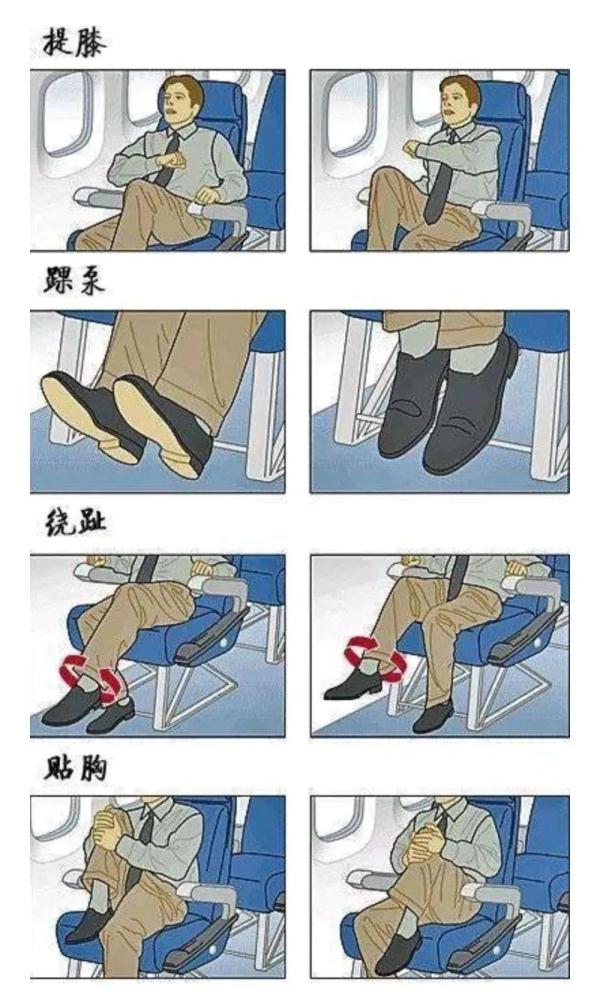 提膝

踝泵

绕趾

贴胸