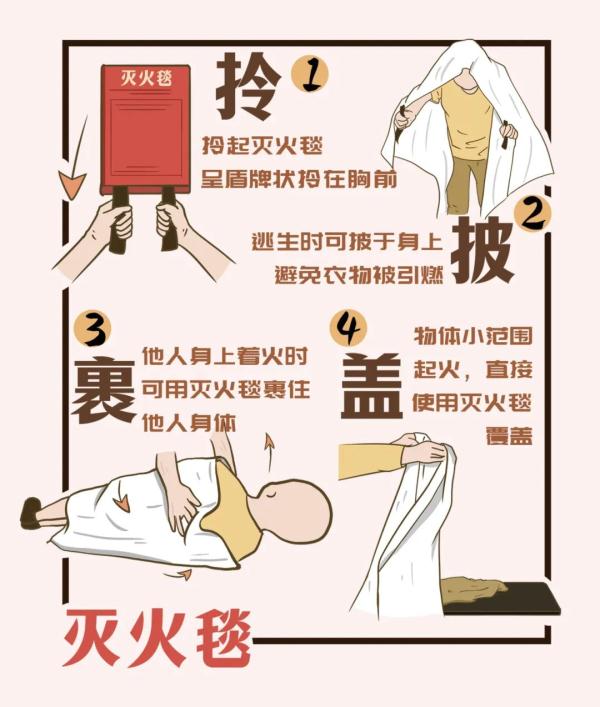 灭火毯

拎 1

拎起灭火毯
呈盾牌状拎在胸前

2 披

逃生时可披于身上
避免衣物被引燃

3 裹

他人身上着火时
可用灭火毯裹住
他人身体

4 盖

物体小范围
起火，直接
使用灭火毯
覆盖

灭火毯