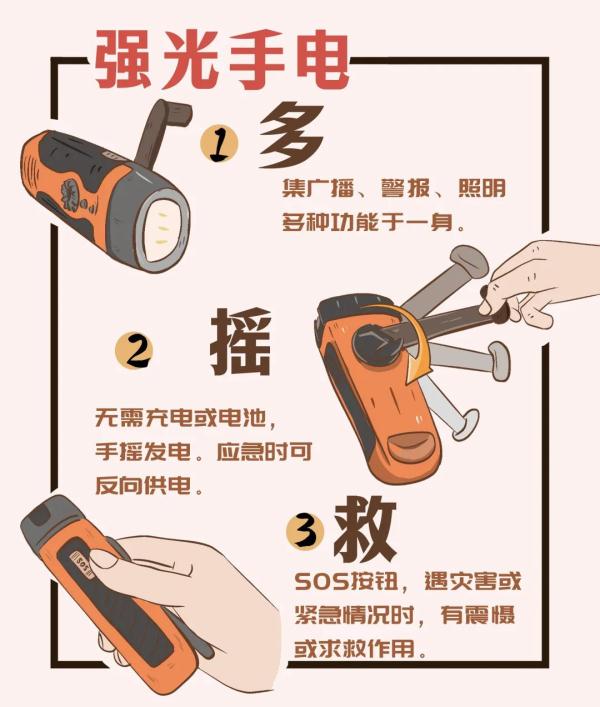 强光手电

1 多

集广播、警报、照明多种功能于一身。

2 摇

无需充电或电池，手摇发电。应急时可反向供电。

3 救

SOS按钮，遇灾害或紧急情况时，有震慑或求救作用。

SOS