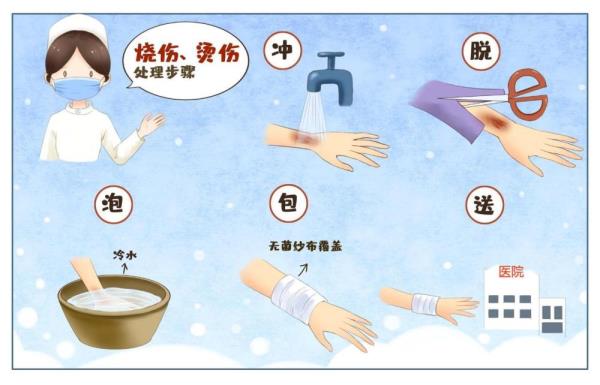 烧伤、烫伤
处理步骤

冲

脱

泡

冷水

包

无菌纱布覆盖

送

医院