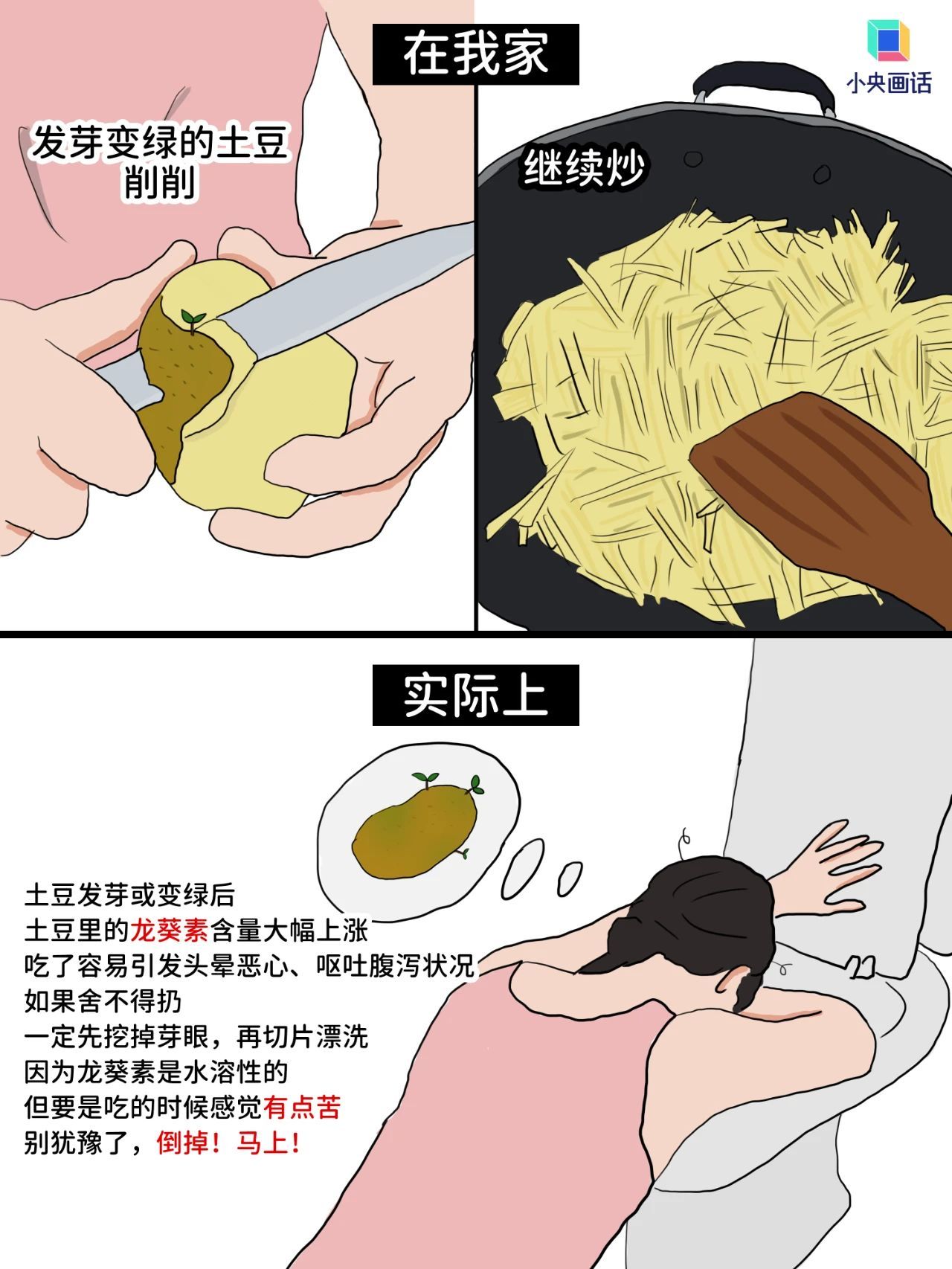 在我家

小央画话

发芽变绿的土豆
削削

继续炒

实际上

土豆发芽或变绿后
土豆里的龙葵素含量大幅上涨
吃了容易引发头晕恶心、呕吐腹泻状况
如果舍不得扔
一定先挖掉芽眼，再切片漂洗
因为龙葵素是水溶性的
但要是吃的时候感觉有点苦
别犹豫了，倒掉！马上！