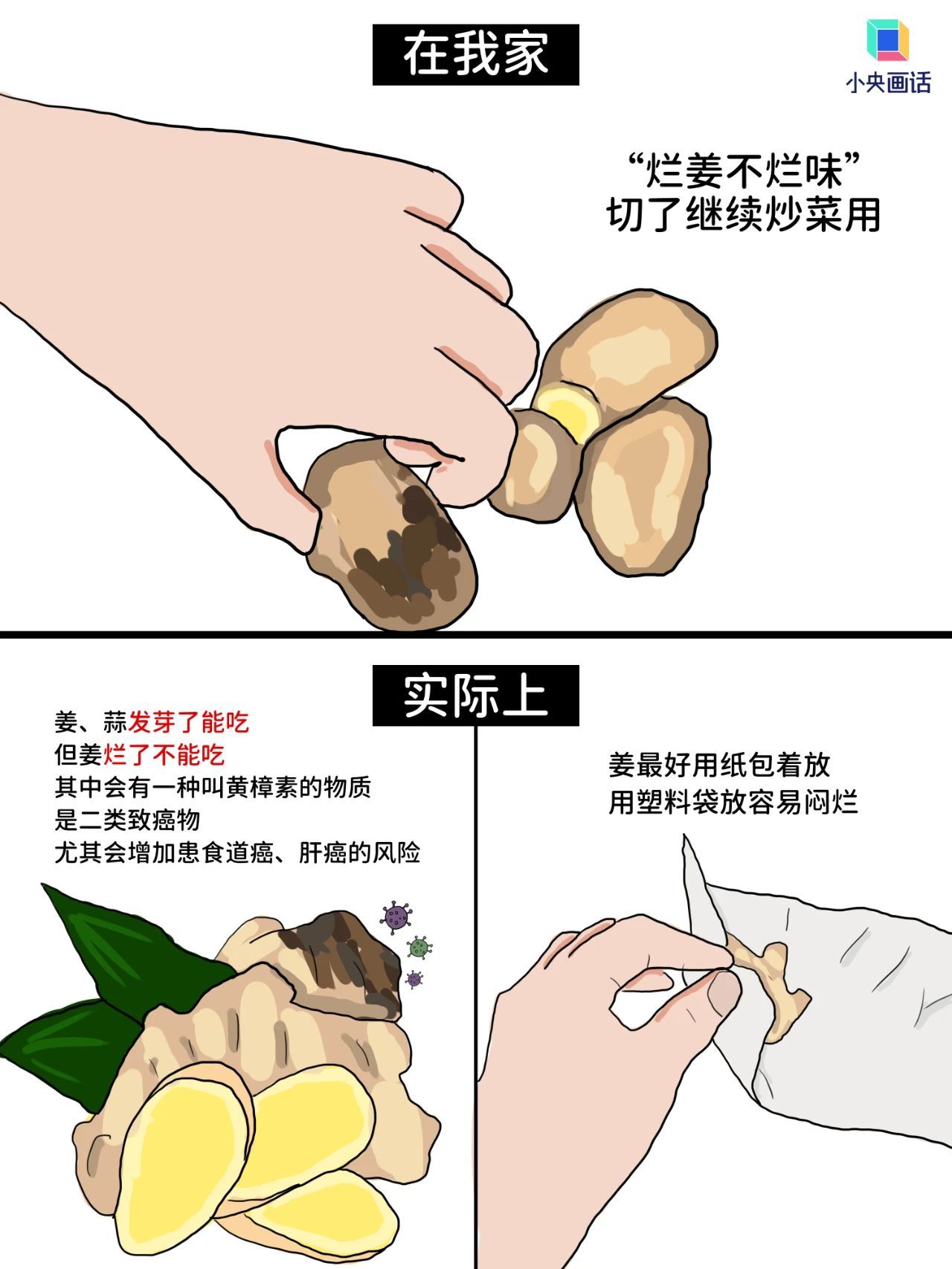 在我家

小央画话

“烂姜不烂味”
切了继续炒菜用

实际上

姜、蒜发芽了能吃
但姜烂了不能吃
其中会有一种叫黄樟素的物质
是二类致癌物
尤其会增加患食道癌、肝癌的风险

姜最好用纸包着放
用塑料袋放容易闷烂