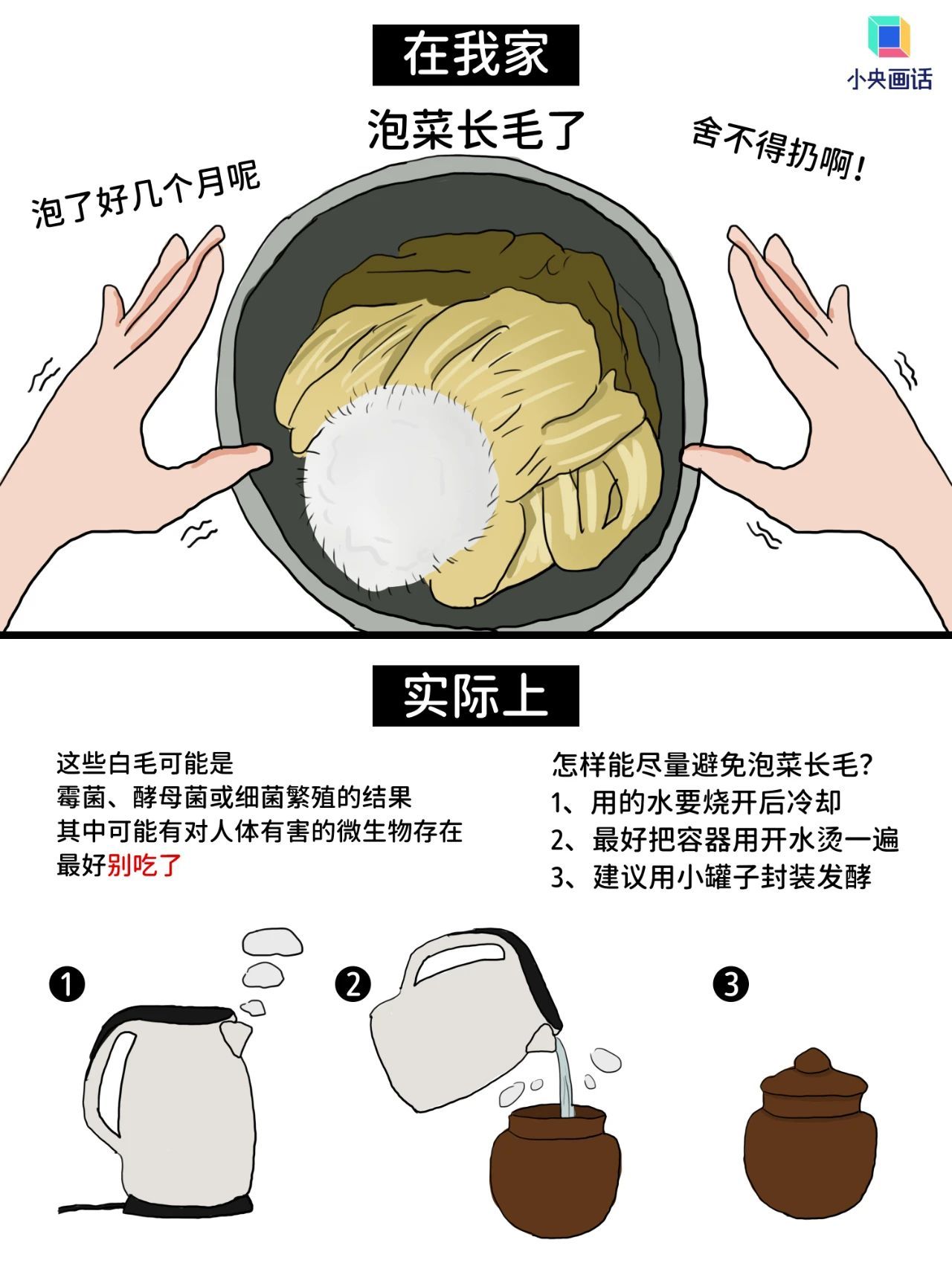 在我家

小央画话

泡菜长毛了

泡了好几个月呢

舍不得扔啊！

实际上

这些白毛可能是
霉菌、酵母菌或细菌繁殖的结果
其中可能有对人体有害的微生物存在
最好别吃了

怎样能尽量避免泡菜长毛？
1、用的水要烧开后冷却
2、最好把容器用开水烫一遍
3、建议用小罐子封装发酵

❶

❷

❸