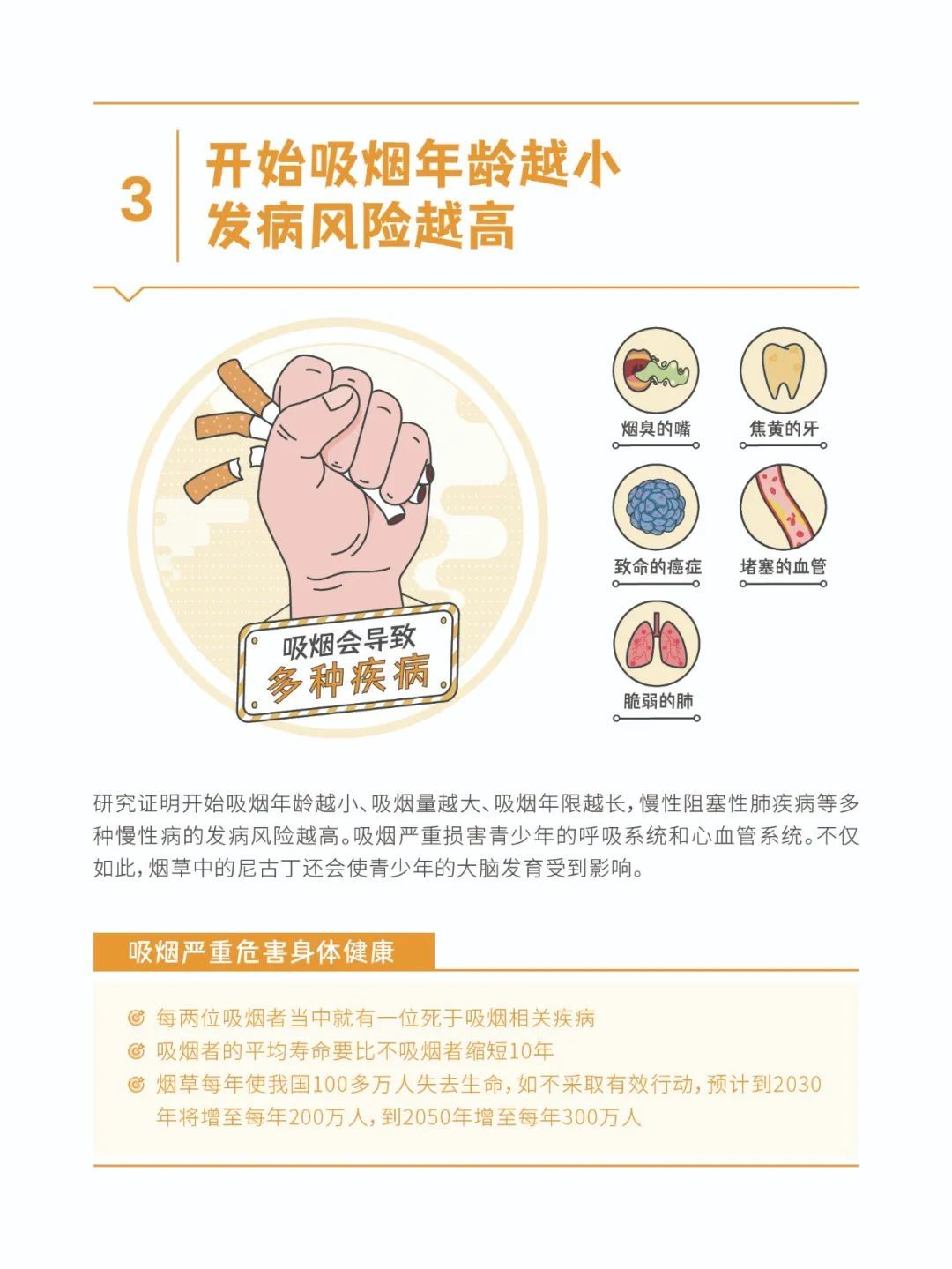 3 开始吸烟年龄越小
发病风险越高

吸烟会导致
多种疾病

烟臭的嘴

焦黄的牙

致命的癌症

堵塞的血管

脆弱的肺

研究证明开始吸烟年龄越小、吸烟量越大、吸烟年限越长，慢性阻塞性肺疾病等多种慢性病的发病风险越高。吸烟严重损害青少年的呼吸系统和心血管系统。不仅如此，烟草中的尼古丁还会使青少年的大脑发育受到影响。

吸烟严重危害身体健康

每两位吸烟者当中就有一位死于吸烟相关疾病
吸烟者的平均寿命要比不吸烟者缩短10年
烟草每年使我国100多万人失去生命，如不采取有效行动，预计到2030年将增至每年200万人，到2050年增至每年300万人