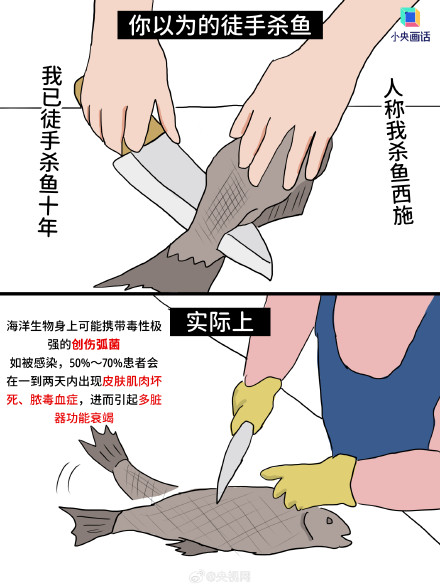 你以为的徒手杀鱼

小央画话

我已徒手杀鱼十年

人称我杀鱼西施

实际上

海洋生物身上可能携带毒性极强的创伤弧菌
如被感染，50%～70%患者会在一到两天内出现皮肤肌肉坏死、脓毒血症，进而引起多脏器功能衰竭

@央视网