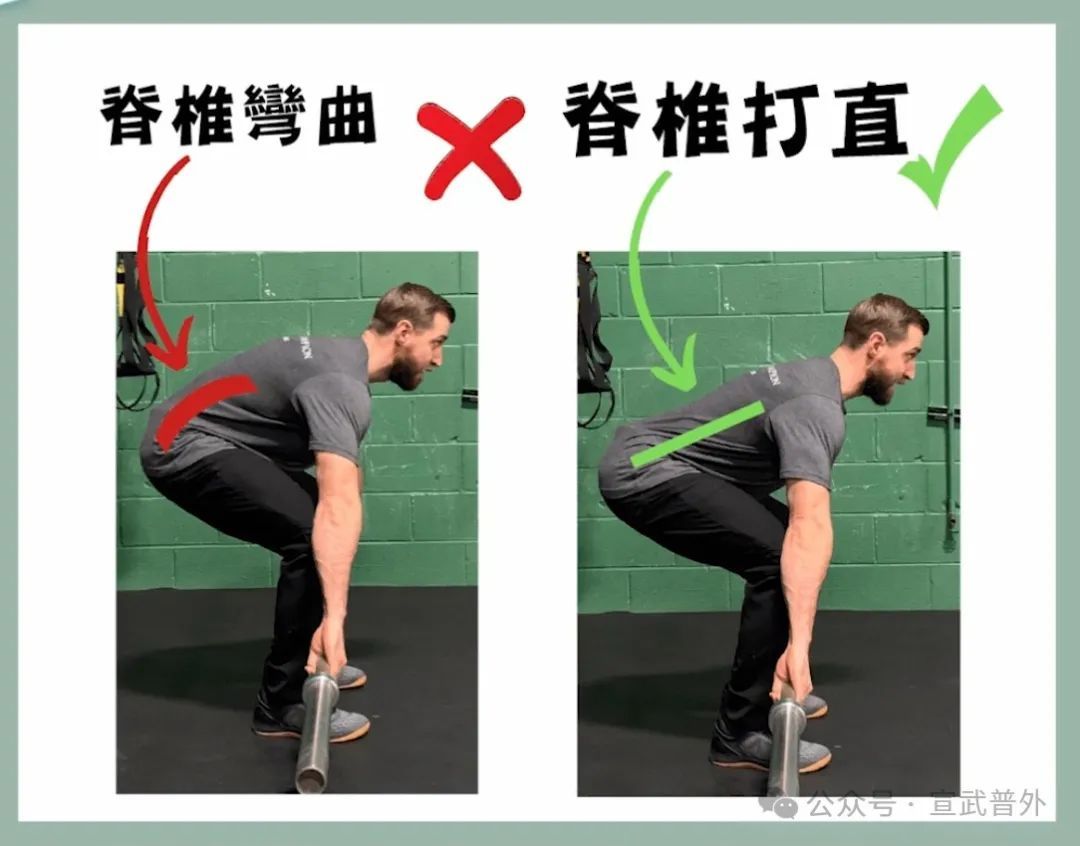 脊椎彎曲

脊椎打直

公众号 · 宣武普外