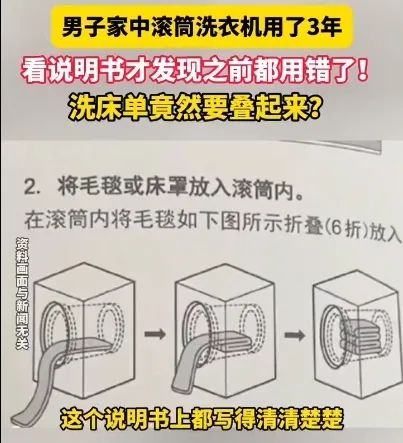 男子家中滚筒洗衣机用了3年

看说明书才发现之前都用错了！

洗床单竟然要叠起来？

2. 将毛毯或床罩放入滚筒内。

在滚筒内将毛毯如下图所示折叠(6折)放入

资料画面与新闻无关

这个说明书上都写得清清楚楚