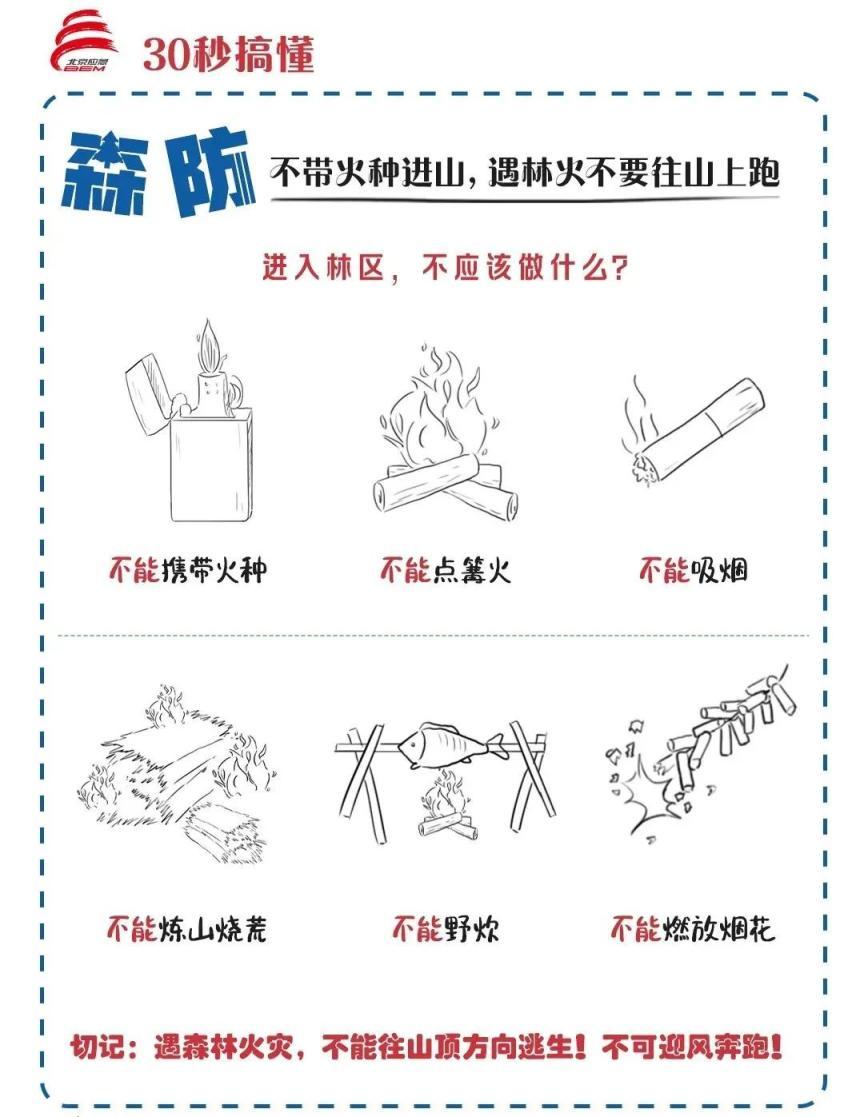 北京应急
BEM
30秒搞懂

森防
不带火种进山，遇林火不要往山上跑

进入林区，不应该做什么？

不能携带火种

不能点篝火

不能吸烟

不能炼山烧荒

不能野炊

不能燃放烟花

切记：遇森林火灾，不能往山顶方向逃生！不可迎风奔跑！