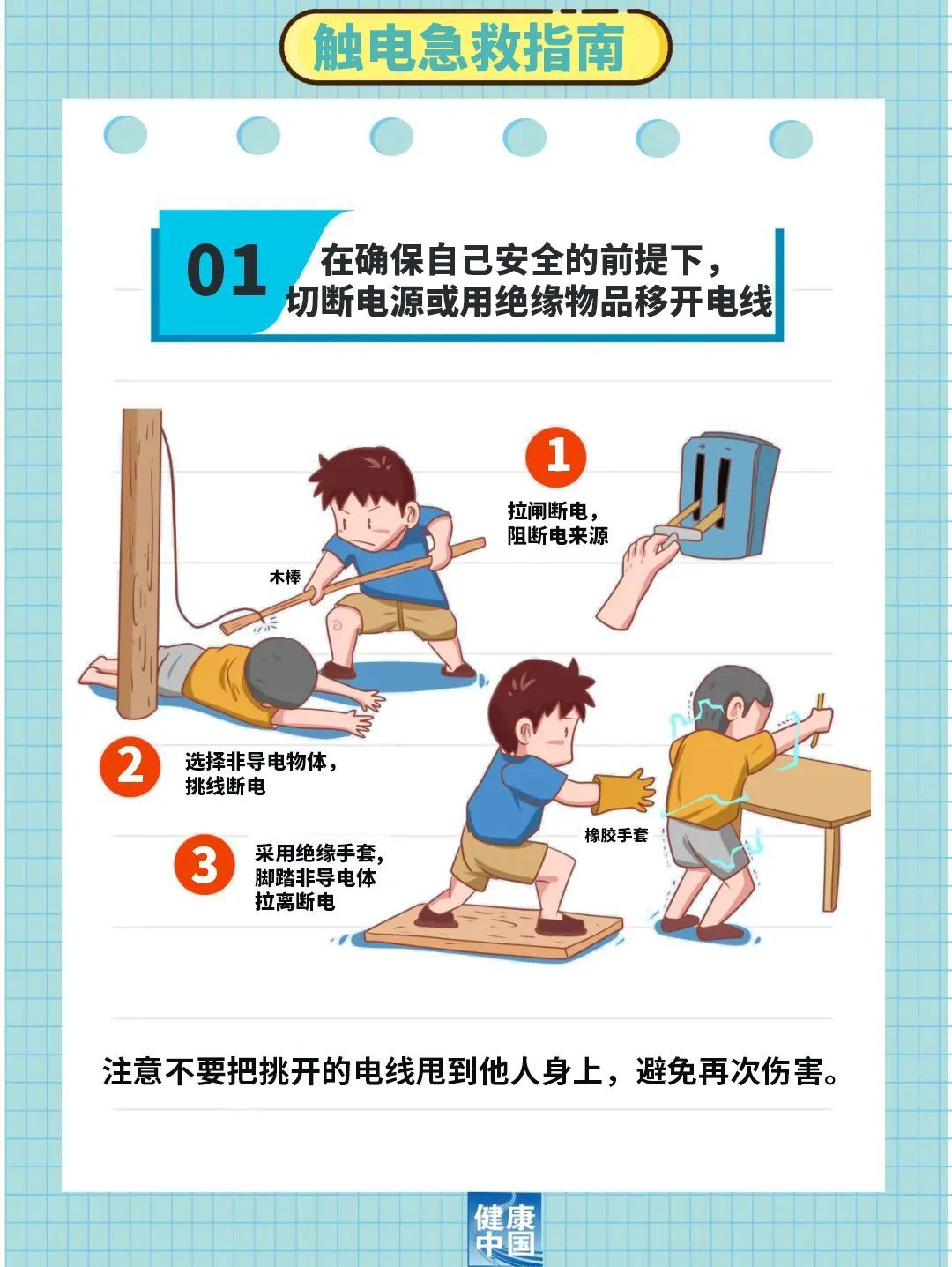 触电急救指南

01 在确保自己安全的前提下，切断电源或用绝缘物品移开电线

1 拉闸断电，阻断电来源

木棒

2 选择非导电物体，挑线断电

3 采用绝缘手套，脚踏非导电体拉离断电

橡胶手套

注意不要把挑开的电线甩到他人身上，避免再次伤害。

健康中国