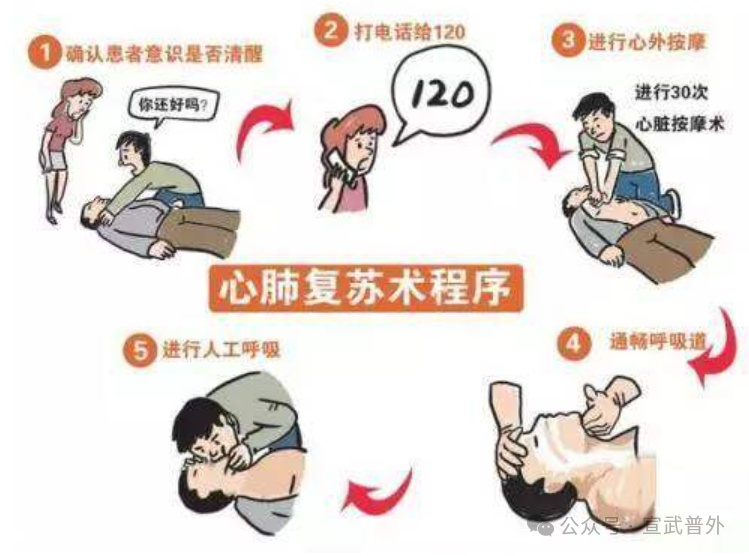 1 确认患者意识是否清醒

你还好吗?

2 打电话给120

120

3 进行心外按摩

进行30次
心脏按摩术

心肺复苏术程序

4 通畅呼吸道

5 进行人工呼吸

公众号 · 宣武普外