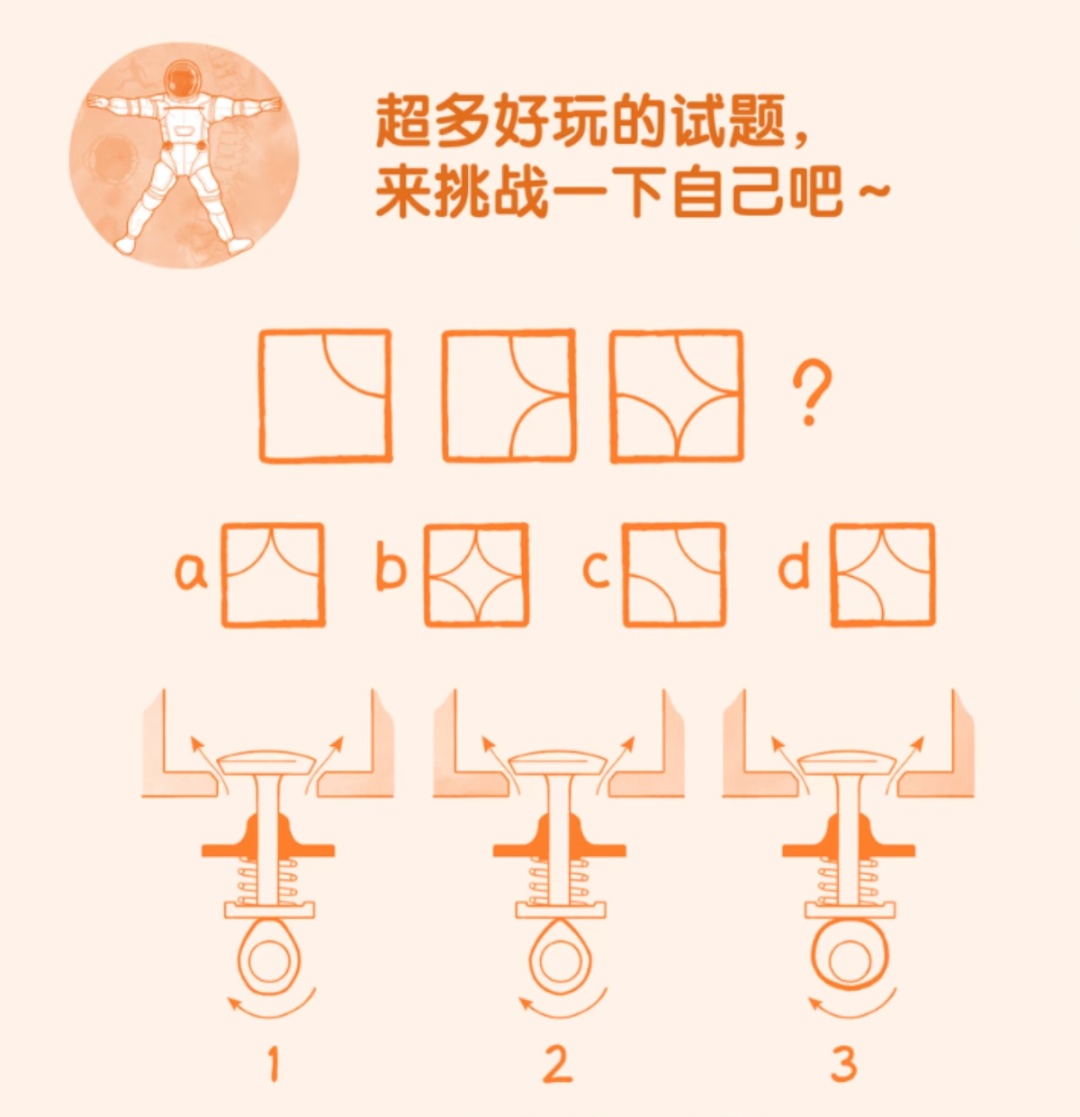 超多好玩的试题，
来挑战一下自己吧～

?

a b c d

1 2 3