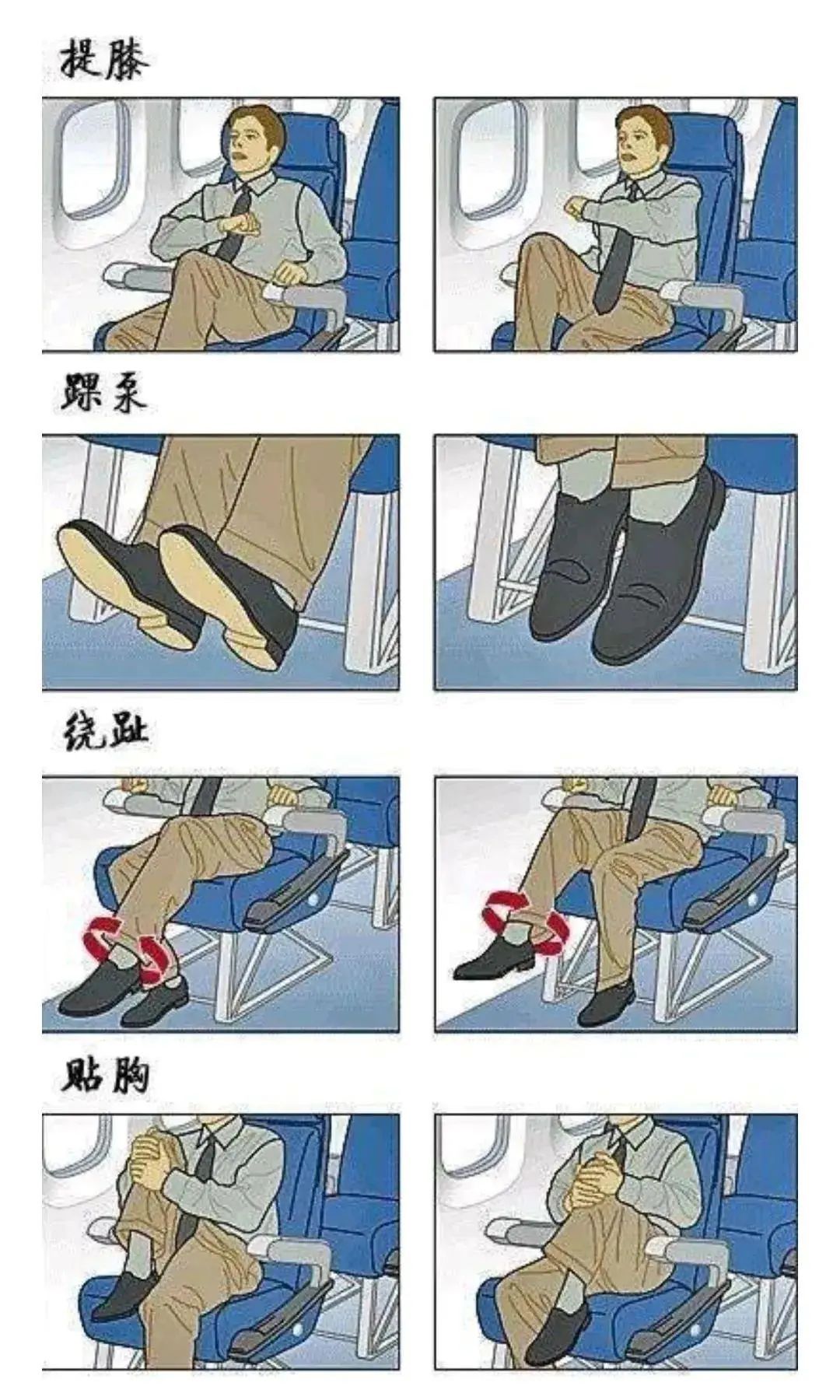 提膝

踝泵

绕趾

贴胸