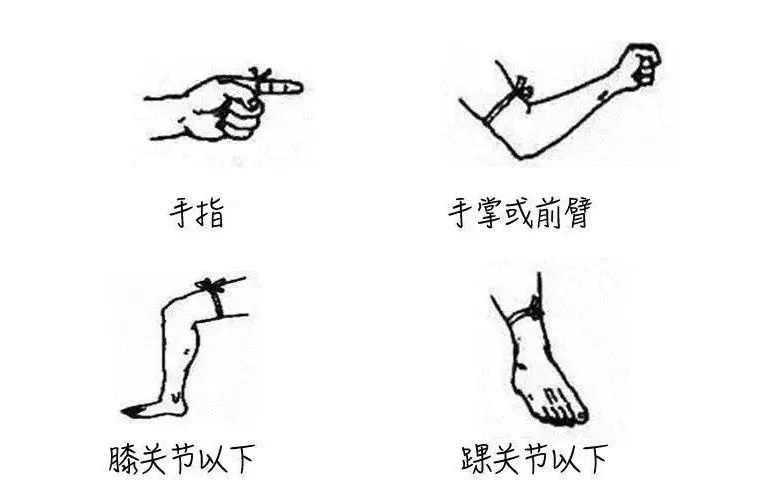 手指

手掌或前臂

膝关节以下

踝关节以下