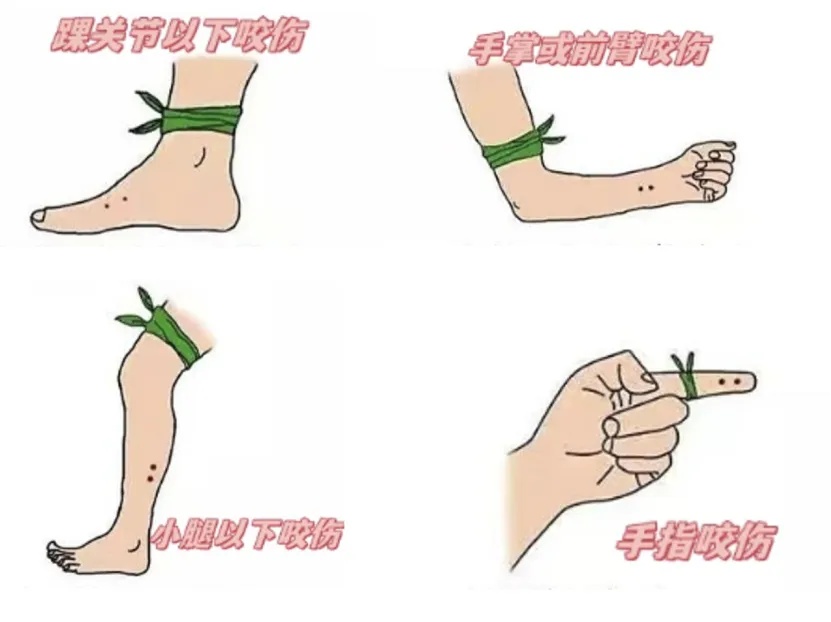 踝关节以下咬伤

手掌或前臂咬伤

小腿以下咬伤

手指咬伤