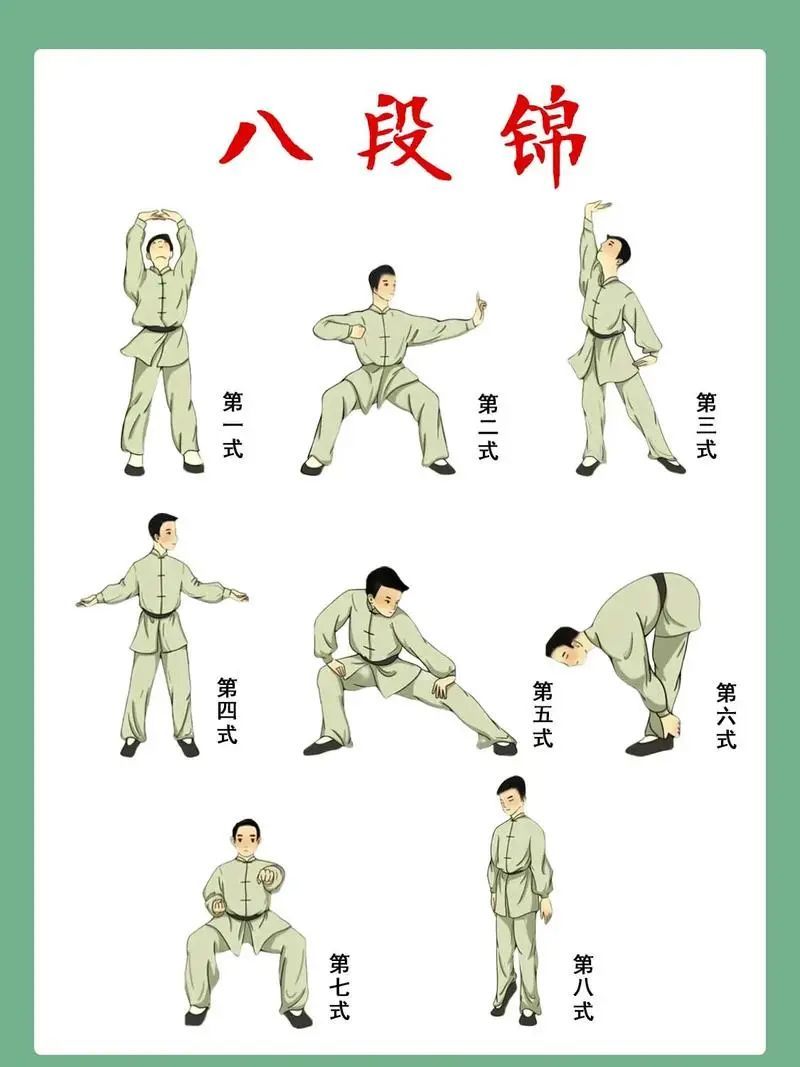 八段锦

第一式

第二式

第三式

第四式

第五式

第六式

第七式

第八式