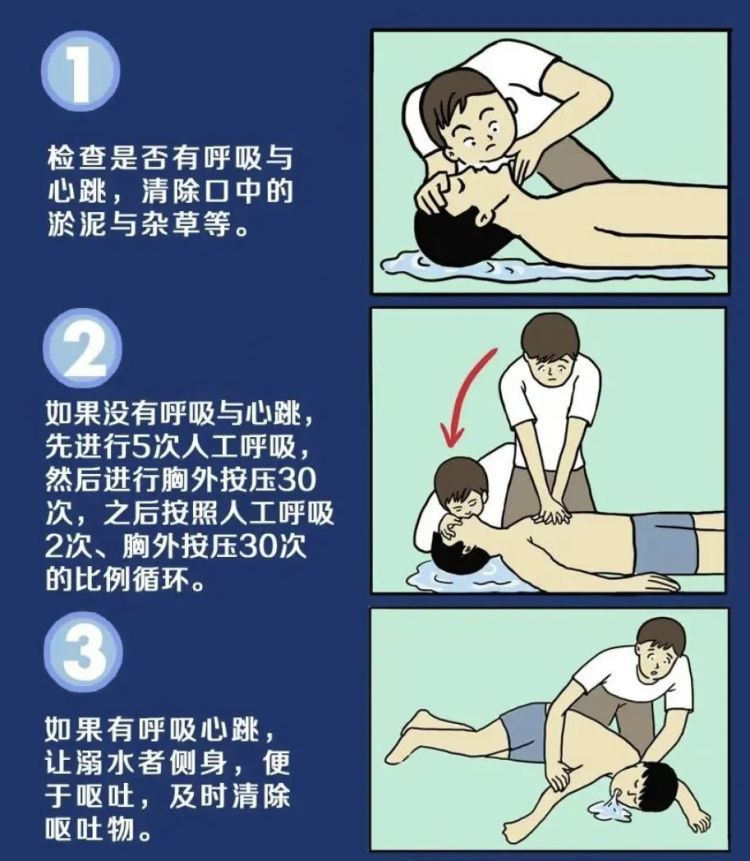 1

检查是否有呼吸与心跳，清除口中的淤泥与杂草等。

2

如果没有呼吸与心跳，先进行5次人工呼吸，然后进行胸外按压30次，之后按照人工呼吸2次、胸外按压30次的比例循环。

3

如果有呼吸心跳，让溺水者侧身，便于呕吐，及时清除呕吐物。