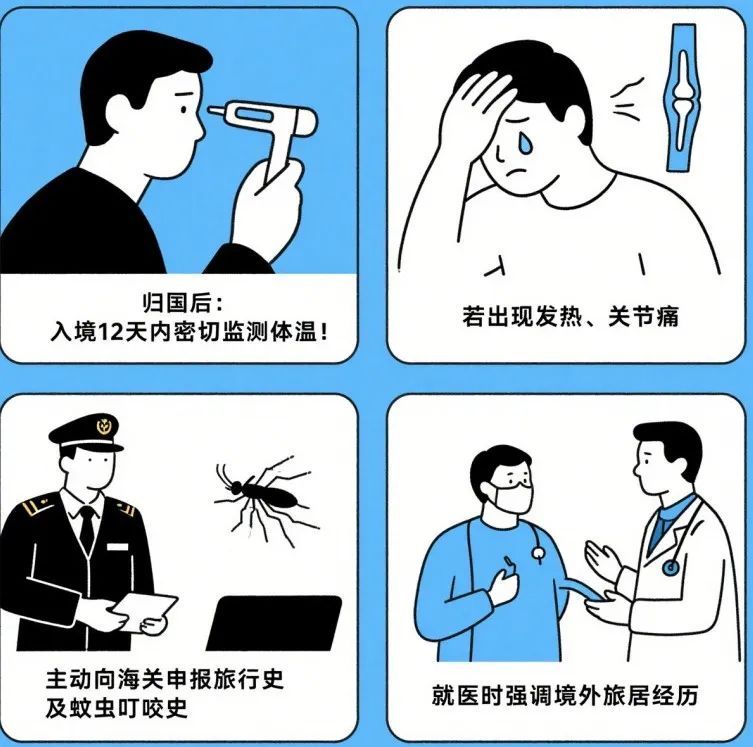 归国后：
入境12天内密切监测体温！

若出现发热、关节痛

主动向海关申报旅行史及蚊虫叮咬史

就医时强调境外旅居经历