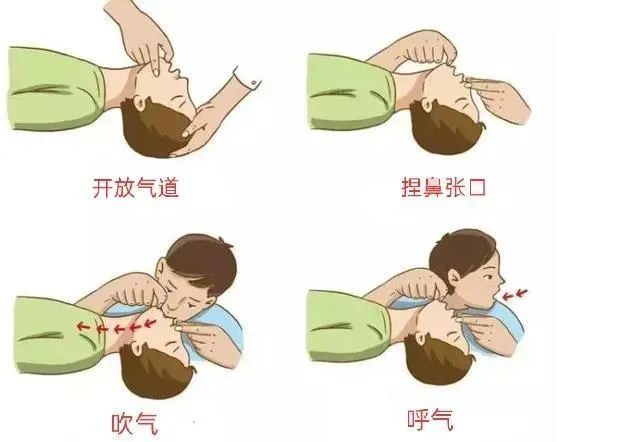 开放气道

捏鼻张口

吹气

呼气