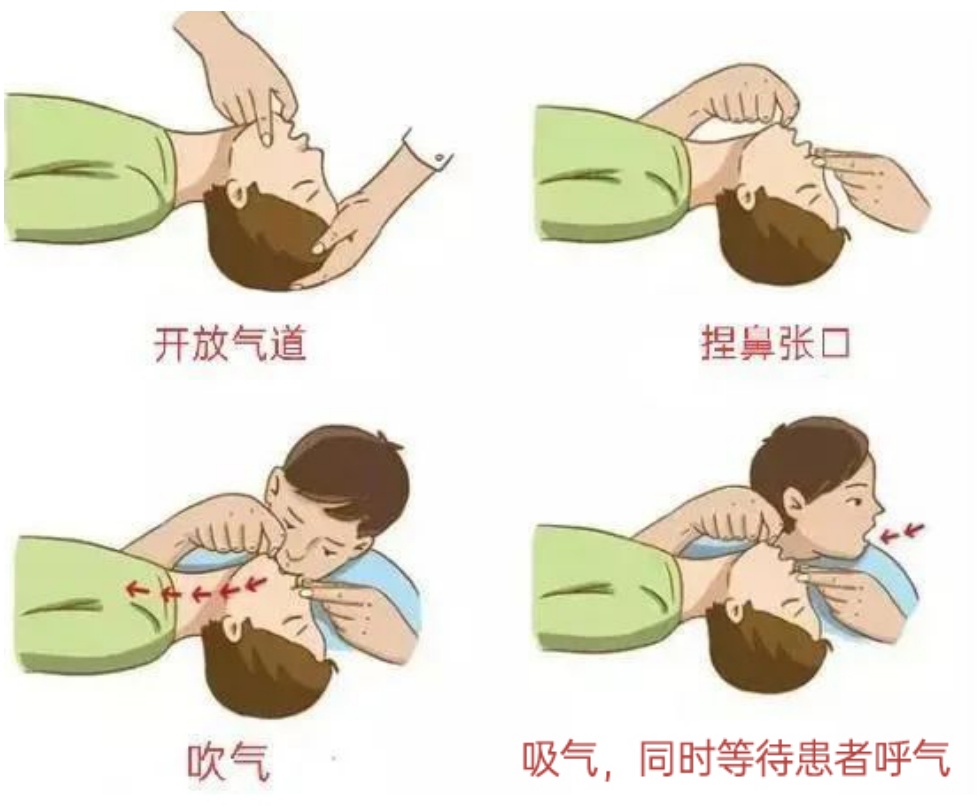 开放气道

捏鼻张口

吹气

吸气，同时等待患者呼气