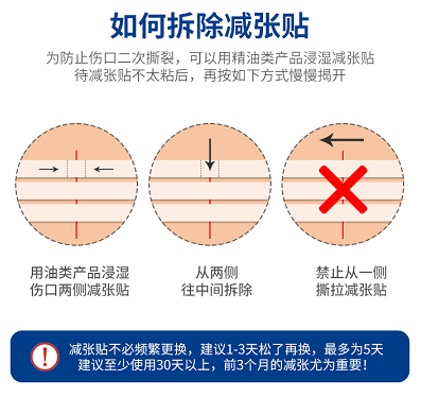 如何拆除减张贴

为防止伤口二次撕裂，可以用精油类产品浸湿减张贴
待减张贴不太粘后，再按如下方式慢慢揭开

用油类产品浸湿
伤口两侧减张贴

从两侧
往中间拆除

禁止从一侧
撕拉减张贴

!

减张贴不必频繁更换，建议1-3天松了再换，最多为5天
建议至少使用30天以上，前3个月的减张尤为重要！