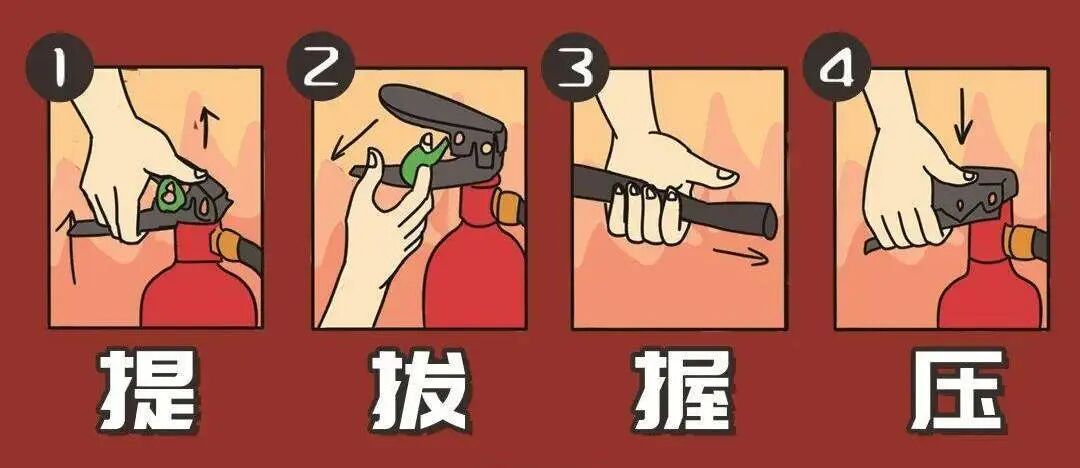 1
提

2
拔

3
握

4
压