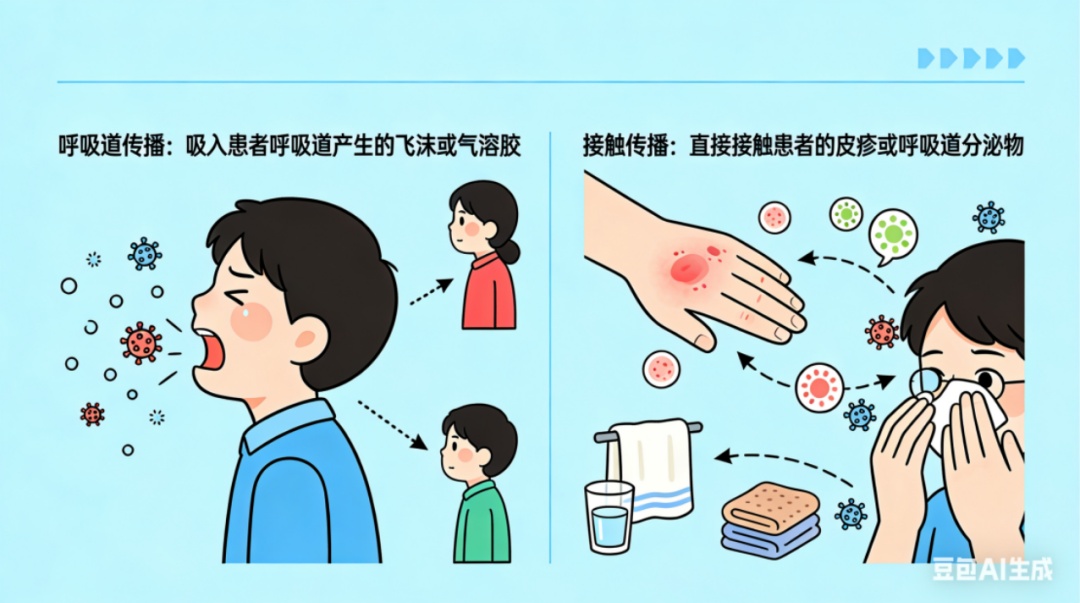 呼吸道传播：吸入患者呼吸道产生的飞沫或气溶胶

接触传播：直接接触患者的皮疹或呼吸道分泌物

豆包AI生成