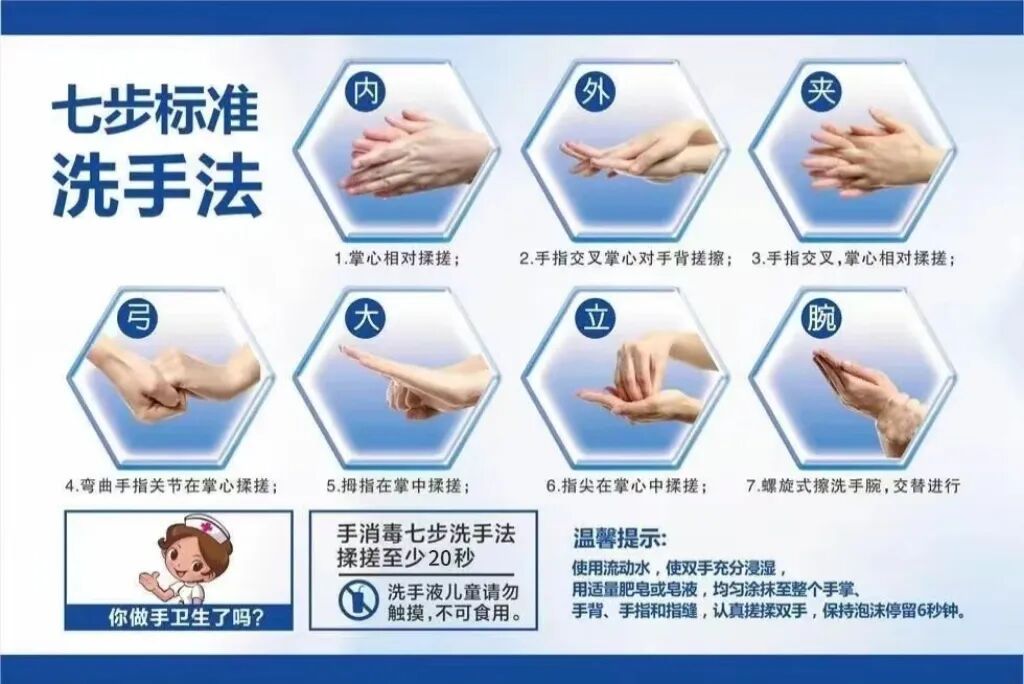 七步标准
洗手法

内

1.掌心相对揉搓；

外

2.手指交叉掌心对手背搓擦；

夹

3.手指交叉，掌心相对揉搓；

弓

4.弯曲手指关节在掌心揉搓；

大

5.拇指在掌中揉搓；

立

6.指尖在掌心中揉搓；

腕

7.螺旋式擦洗手腕，交替进行

你做手卫生了吗?

手消毒七步洗手法
揉搓至少20秒

洗手液儿童请勿触摸，不可食用。

温馨提示:
使用流动水，使双手充分浸湿，
用适量肥皂或皂液，均匀涂抹至整个手掌、
手背、手指和指缝，认真搓揉双手，保持泡沫停留6秒钟。