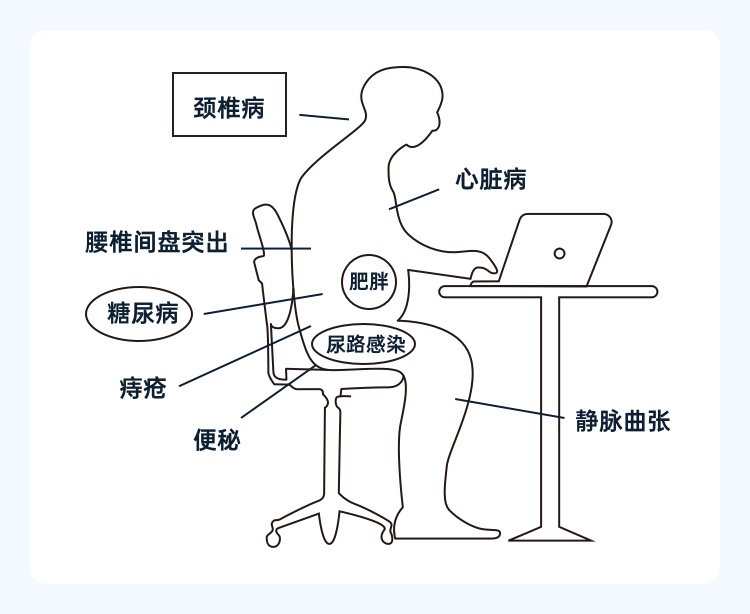 颈椎病

心脏病

腰椎间盘突出

肥胖

糖尿病

尿路感染

痔疮

便秘

静脉曲张