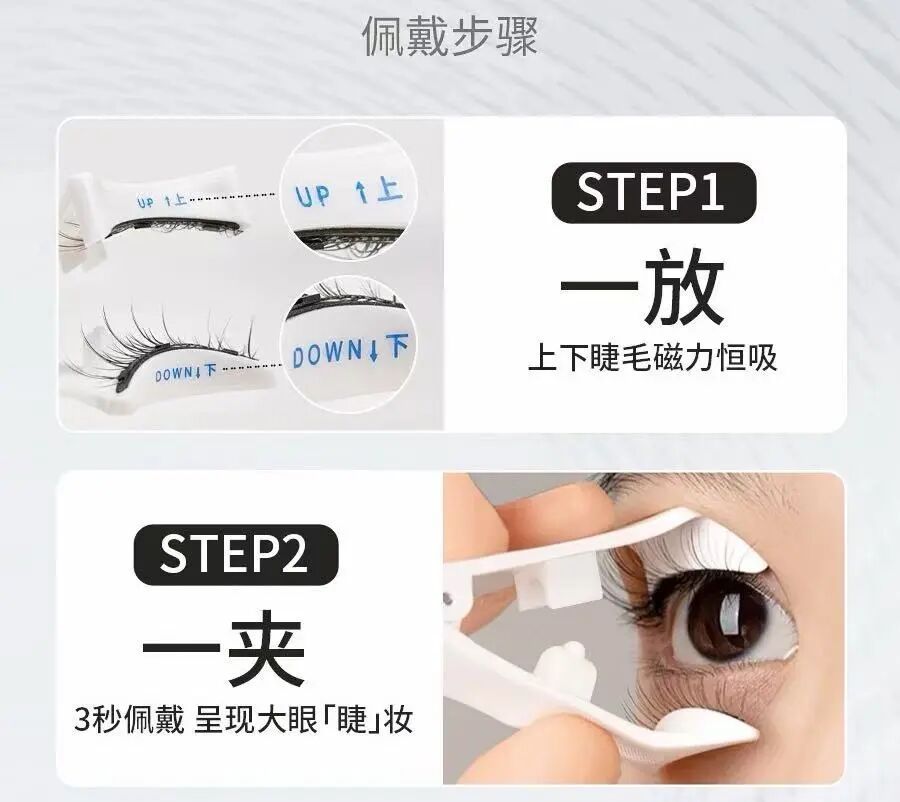 佩戴步骤

UP ↑上

UP ↑上

DOWN↓下

DOWN↓下

STEP1

一放

上下睫毛磁力恒吸

STEP2

一夹

3秒佩戴 呈现大眼「睫」妆