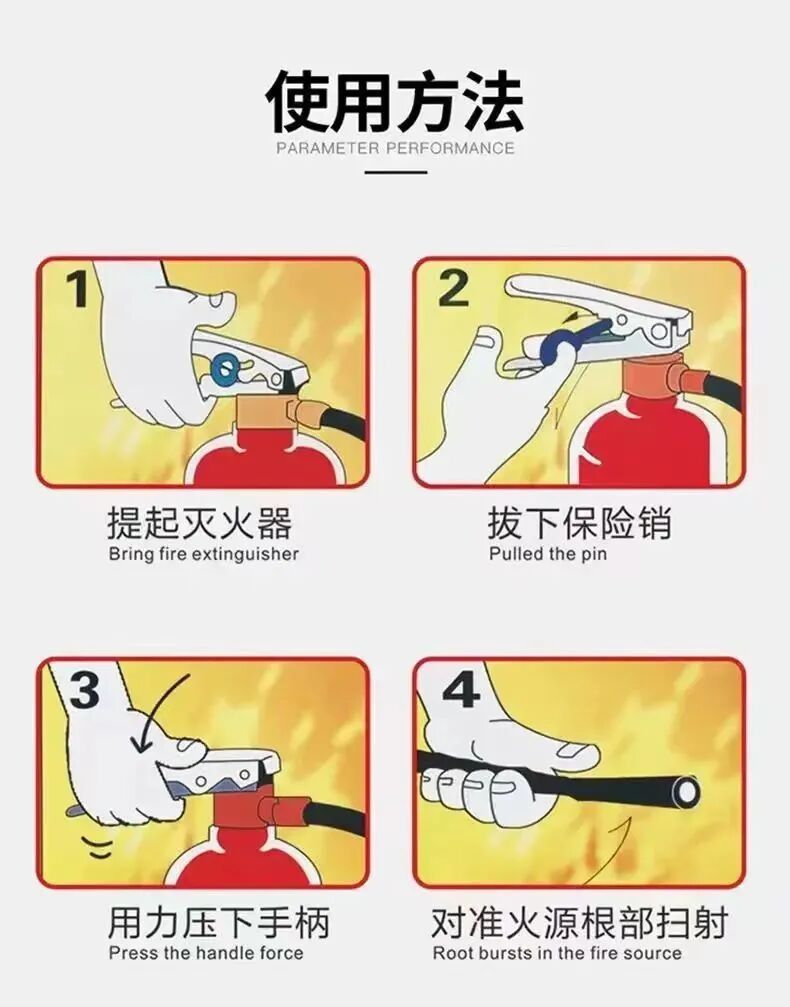 使用方法
PARAMETER PERFORMANCE

1

提起灭火器
Bring fire extinguisher

2

拔下保险销
Pulled the pin

3

用力压下手柄
Press the handle force

4

对准火源根部扫射
Root bursts in the fire source