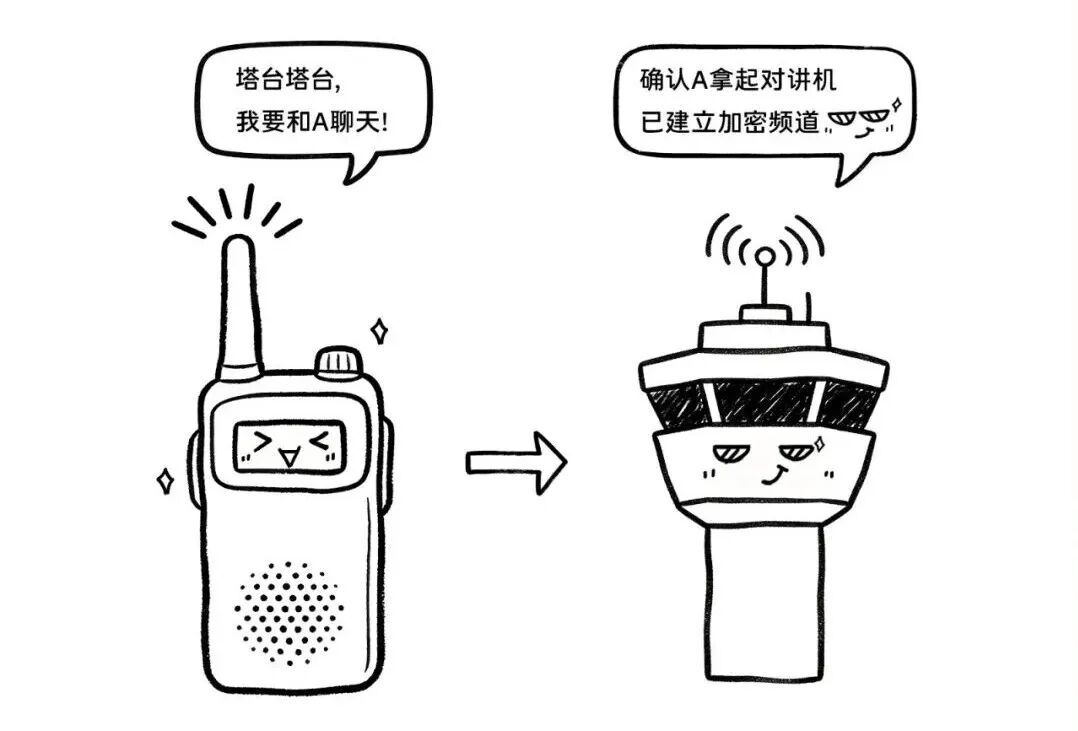 塔台塔台，
我要和A聊天！

确认A拿起对讲机
已建立加密频道