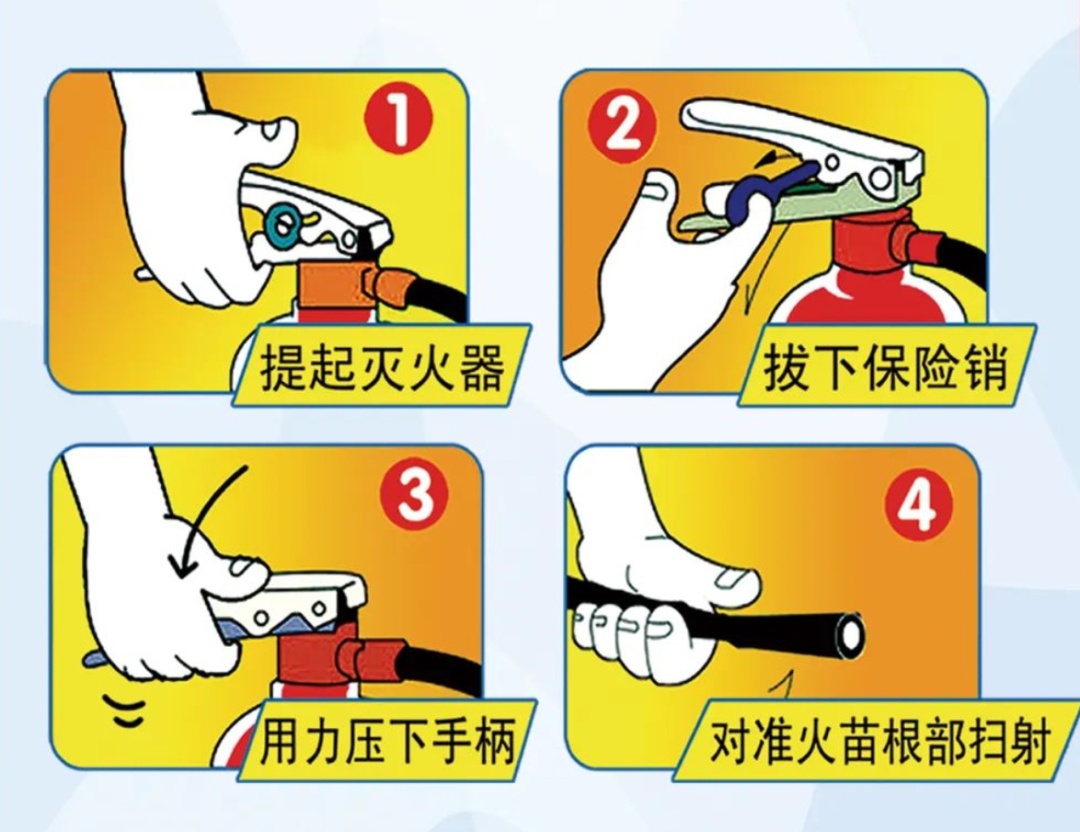 1
提起灭火器

2
拔下保险销

3
用力压下手柄

4
对准火苗根部扫射