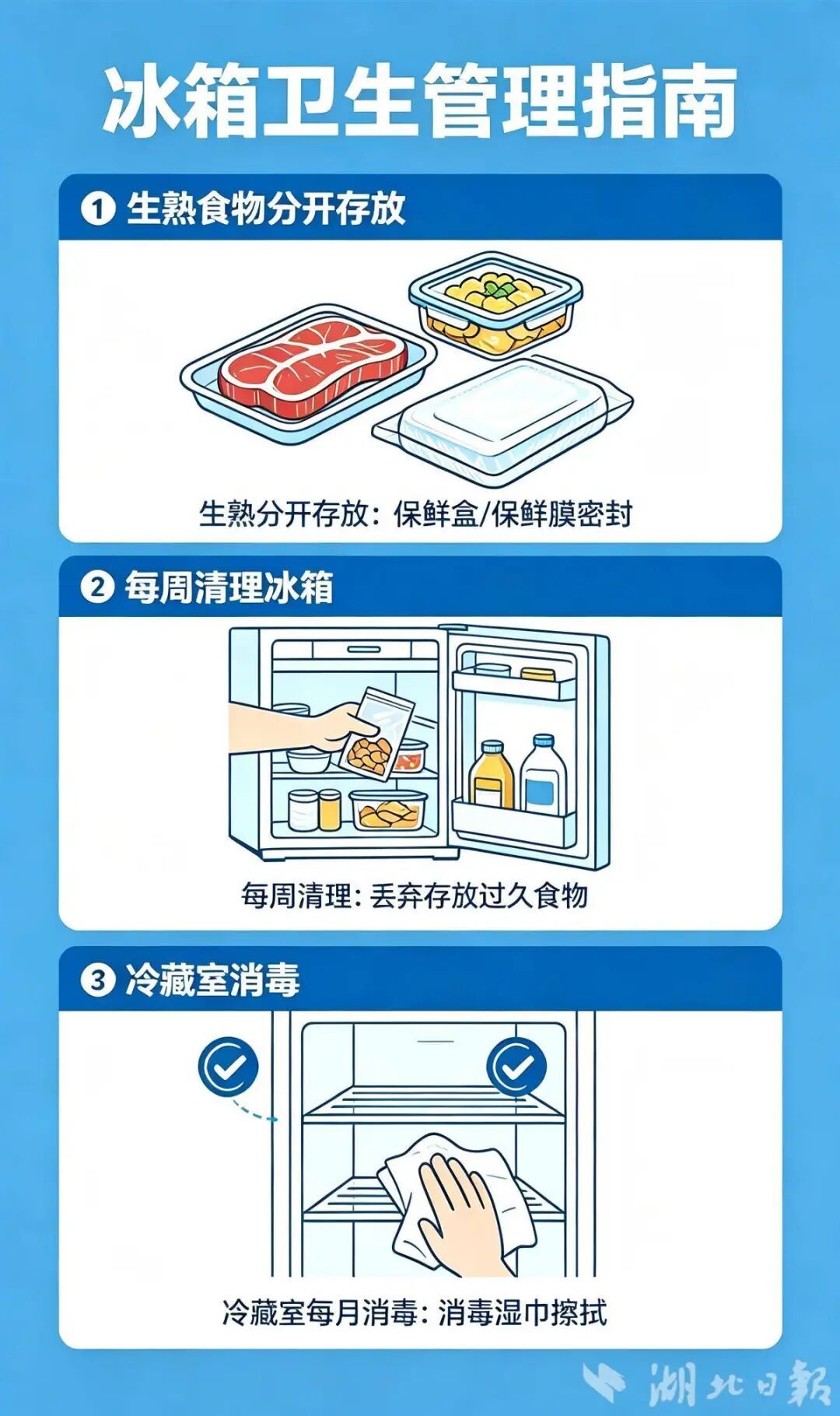 冰箱卫生管理指南

1 生熟食物分开存放

生熟分开存放：保鲜盒/保鲜膜密封

2 每周清理冰箱

每周清理：丢弃存放过久食物

3 冷藏室消毒

冷藏室每月消毒：消毒湿巾擦拭

湖北日報