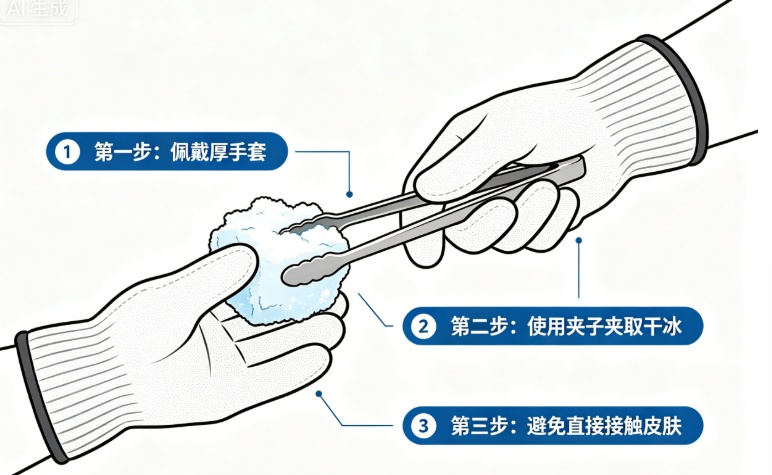 AI生成

1 第一步：佩戴厚手套

2 第二步：使用夹子夹取干冰

3 第三步：避免直接接触皮肤