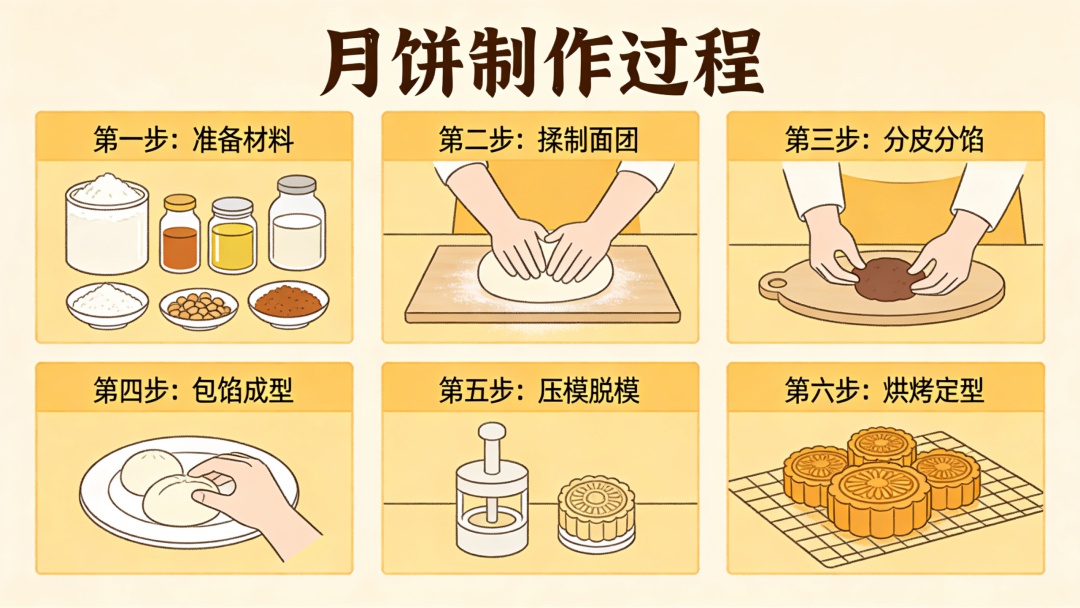 月饼制作过程

第一步：准备材料

第二步：揉制面团

第三步：分皮分馅

第四步：包馅成型

第五步：压模脱模

第六步：烘烤定型