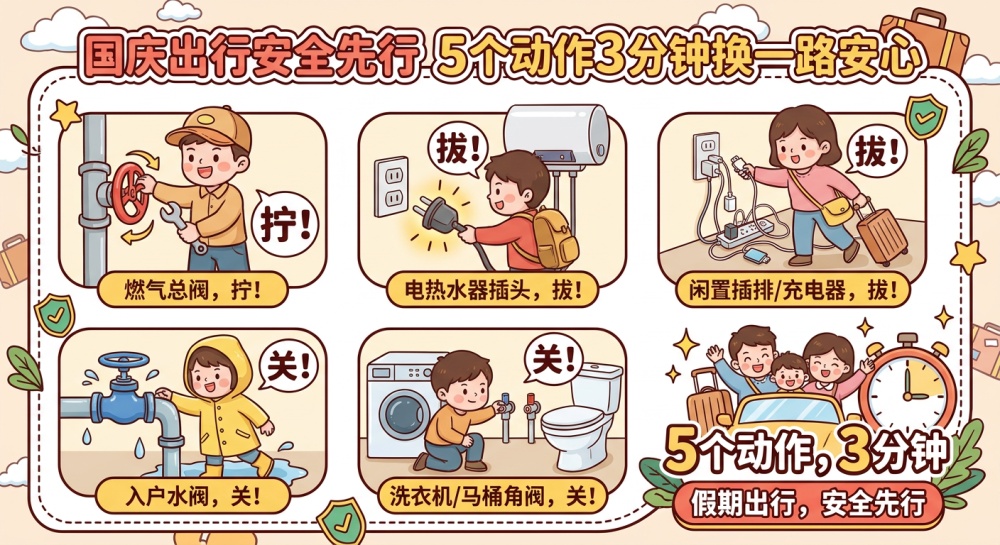 国庆出行安全先行 5个动作3分钟换一路安心

拧!
燃气总阀，拧!

拔!
电热水器插头，拔!

拔!
闲置插排/充电器，拔!

关!
入户水阀，关!

关!
洗衣机/马桶角阀，关!

5个动作，3分钟
假期出行，安全先行